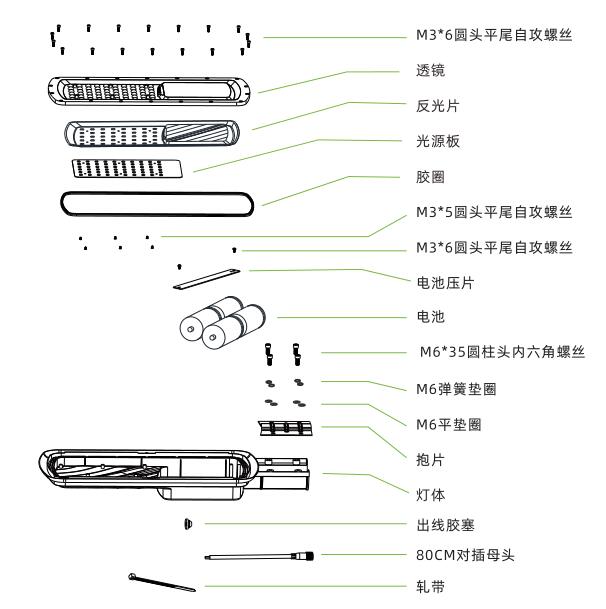 M3*6圆头平尾自攻螺丝

透镜

反光片

光源板

胶圈

M3*5圆头平尾自攻螺丝

M3*6圆头平尾自攻螺丝

电池压片

电池

M6*35圆柱头内六角螺丝

M6弹簧垫圈

M6平垫圈

抱片

灯体

出线胶塞

80CM对插母头

轧带