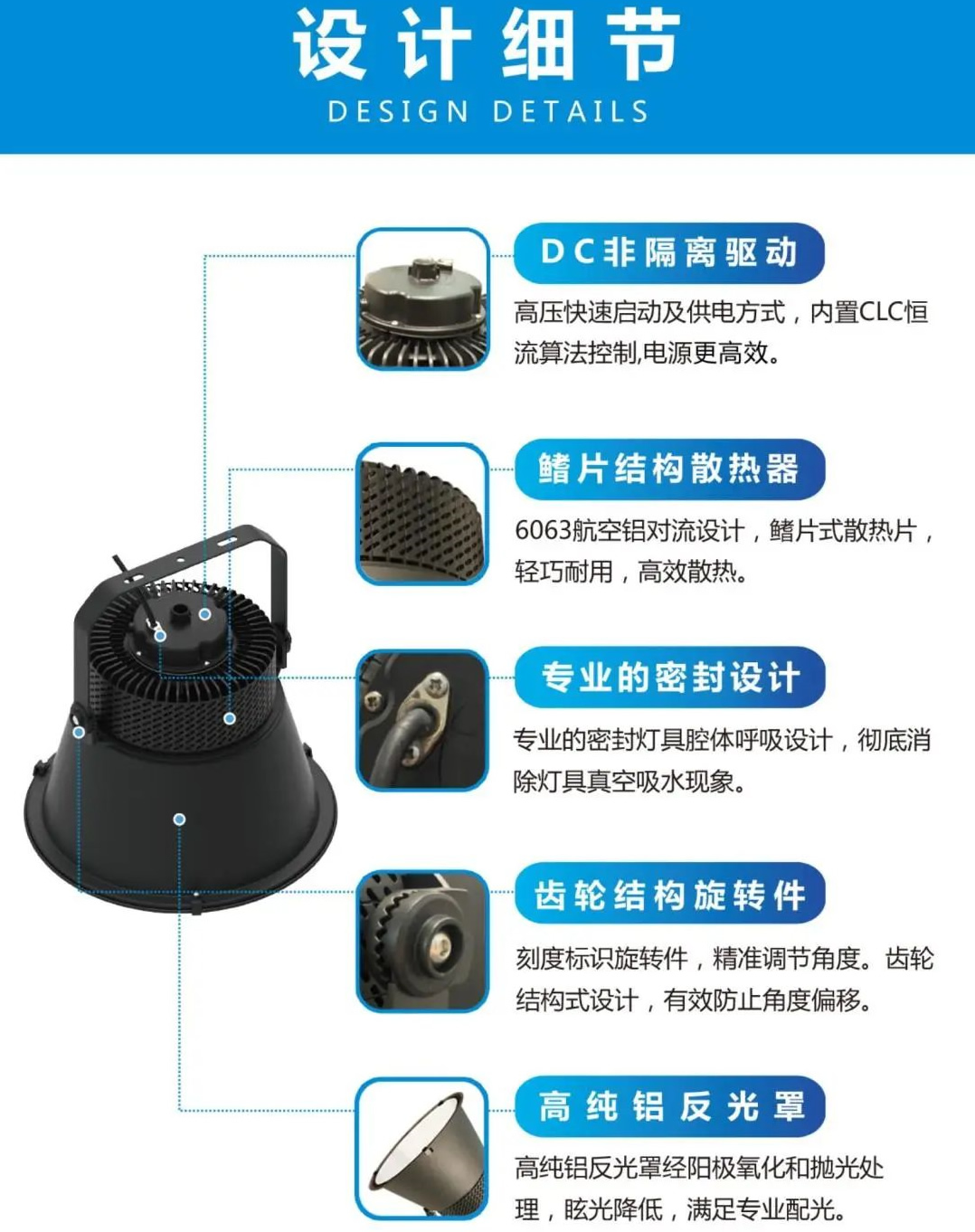 设计细节
DESIGN DETAILS

DC非隔离驱动
高压快速启动及供电方式，内置CLC恒流算法控制,电源更高效。

鳍片结构散热器
6063航空铝对流设计，鳍片式散热片，轻巧耐用，高效散热。

专业的密封设计
专业的密封灯具腔体呼吸设计，彻底消除灯具真空吸水现象。

齿轮结构旋转件
刻度标识旋转件，精准调节角度。齿轮结构式设计，有效防止角度偏移。

高纯铝反光罩
高纯铝反光罩经阳极氧化和抛光处理，眩光降低，满足专业配光。