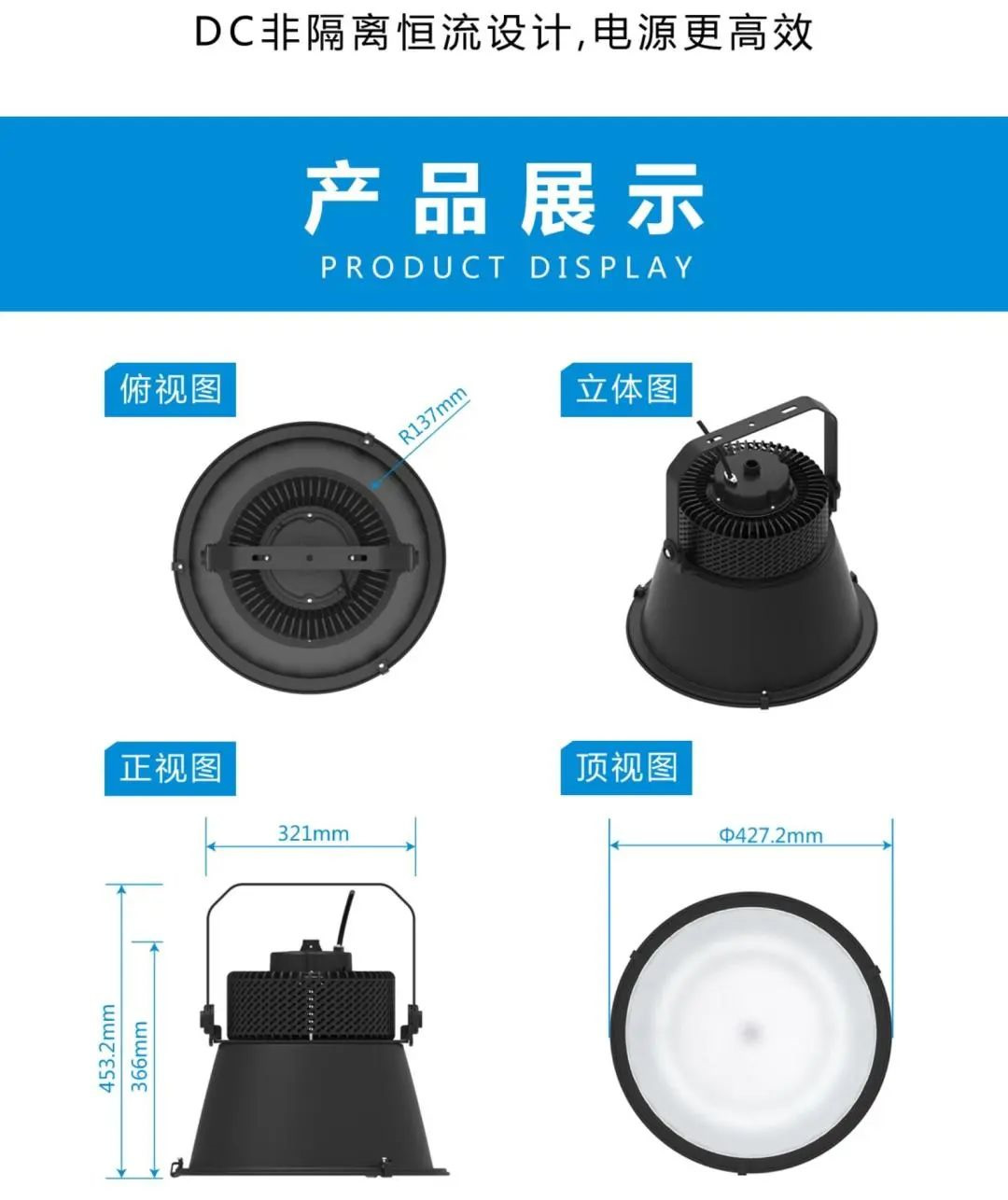 DC非隔离恒流设计,电源更高效

产品展示
PRODUCT DISPLAY

俯视图

R137mm

立体图

正视图

321mm

453.2mm

366mm

顶视图

Φ427.2mm